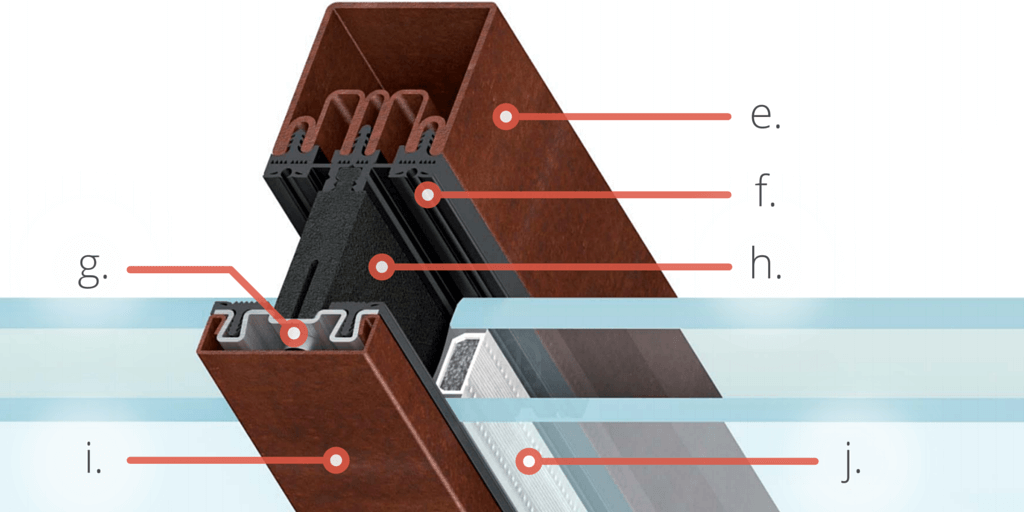 e.

f.

g.

h.

i.

j.